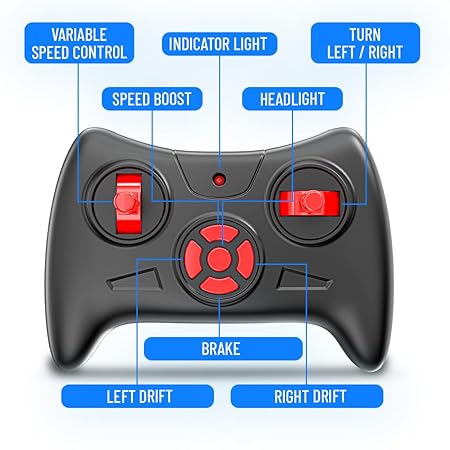 VARIABLE SPEED CONTROL

INDICATOR LIGHT

TURN LEFT / RIGHT

SPEED BOOST

HEADLIGHT

BRAKE

LEFT DRIFT

RIGHT DRIFT